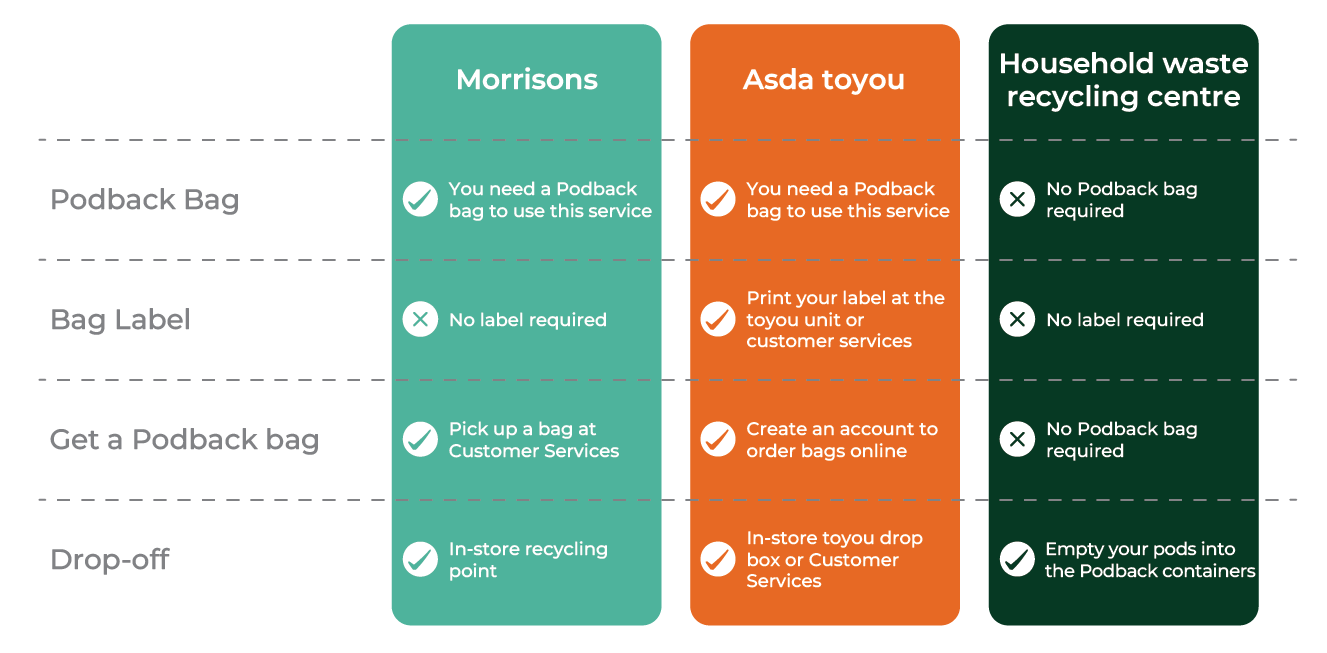 | | Morrisons | Asda toyou | Household waste recycling centre |
|---|---|---|---|
| Podback Bag | You need a Podback bag to use this service | You need a Podback bag to use this service | No Podback bag required |
| Bag Label | No label required | Print your label at the toyou unit or customer services | No label required |
| Get a Podback bag | Pick up a bag at Customer Services | Create an account to order bags online | No Podback bag required |
| Drop-off | In-store recycling point | In-store toyou drop box or Customer Services | Empty your pods into the Podback containers |